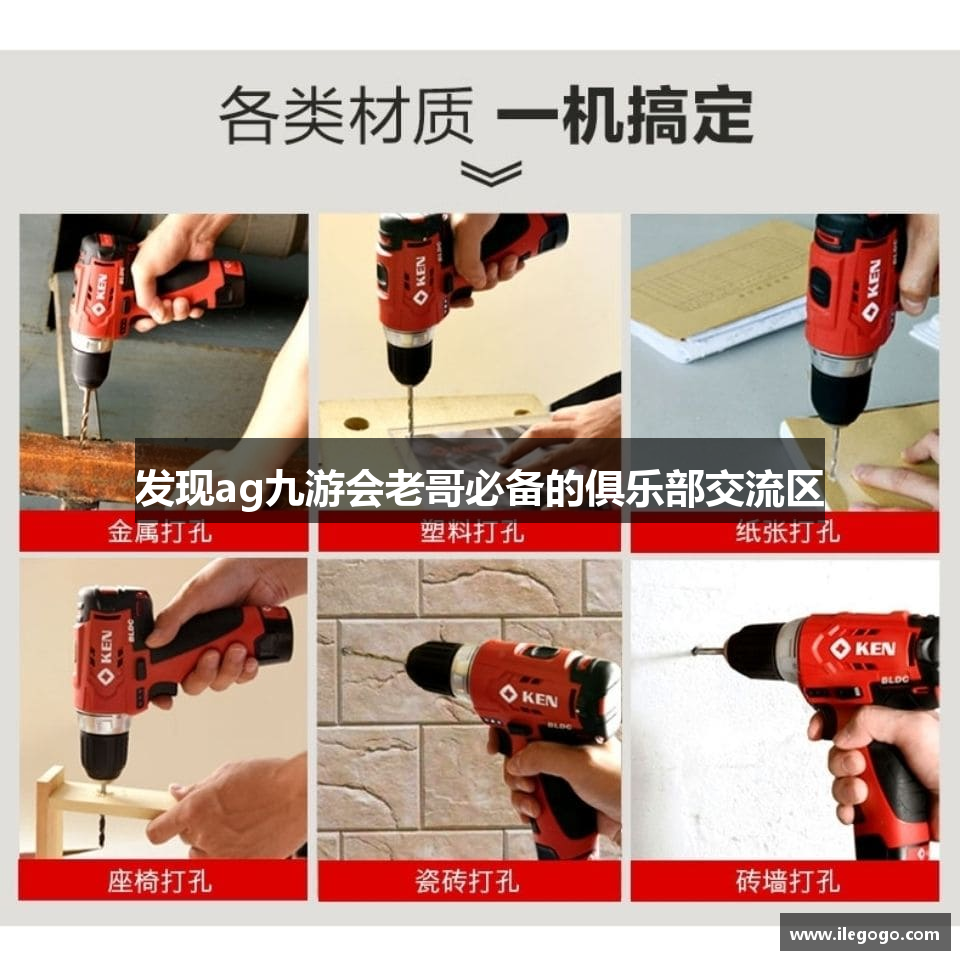 各类材质 一机搞定

KEN

KEN

KEN

发现ag九游会老哥必备的俱乐部交流区

金属打孔

塑料打孔

纸张打孔

KEN
BLDC

KEN
BLDC

KEN
BLDC

座椅打孔

瓷砖打孔

砖墙打孔

www.ilegogo.com